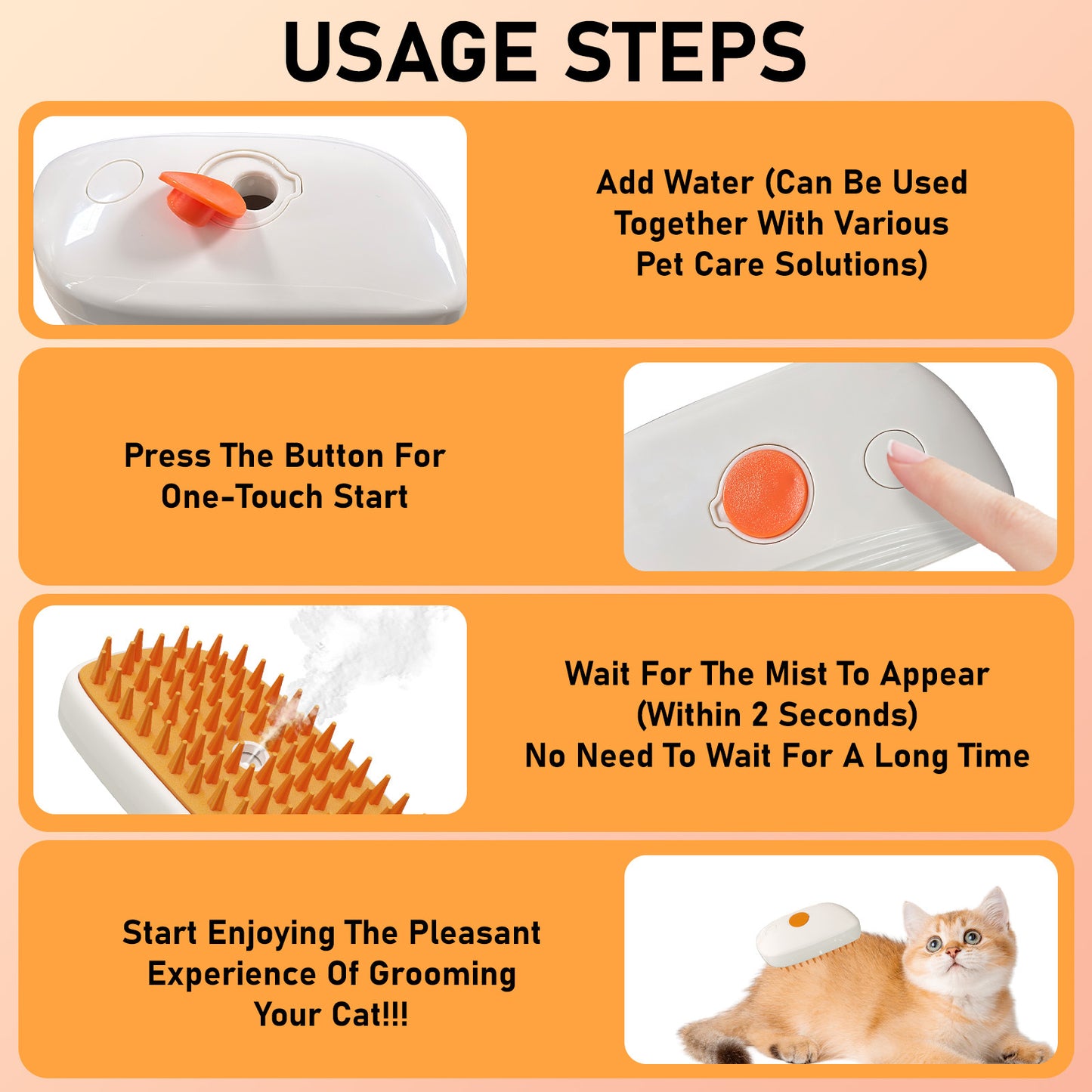 USAGE STEPS

Add Water (Can Be Used Together With Various Pet Care Solutions)

Press The Button For One-Touch Start

Wait For The Mist To Appear (Within 2 Seconds) No Need To Wait For A Long Time

Start Enjoying The Pleasant Experience Of Grooming Your Cat!!!